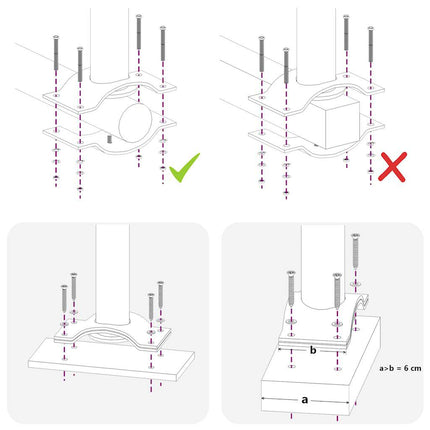 b

a>b = 6 cm

a