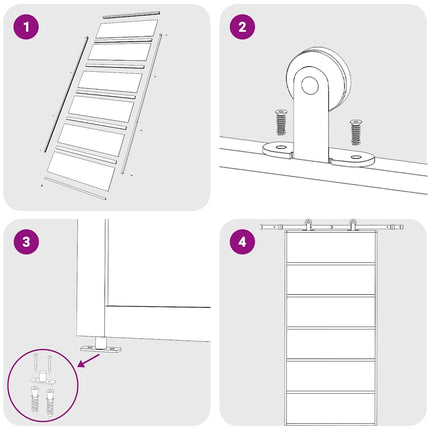 1

2

3

4